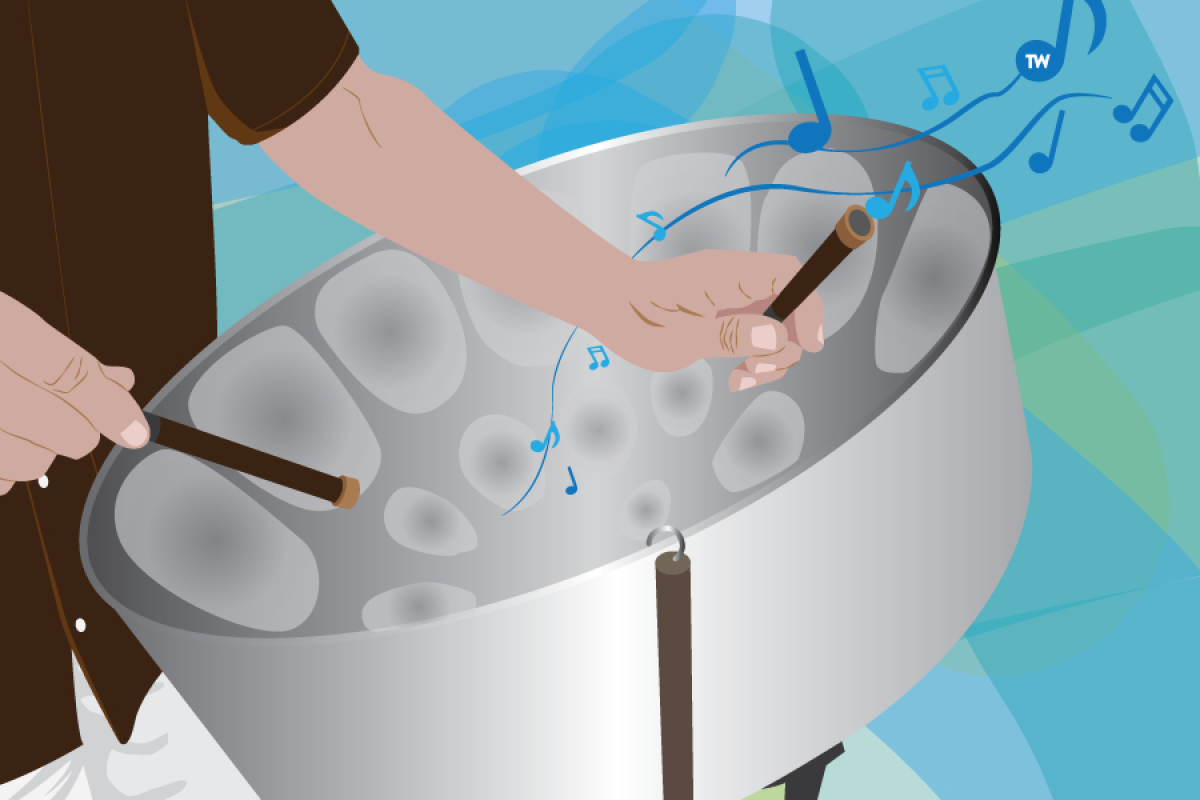 TW