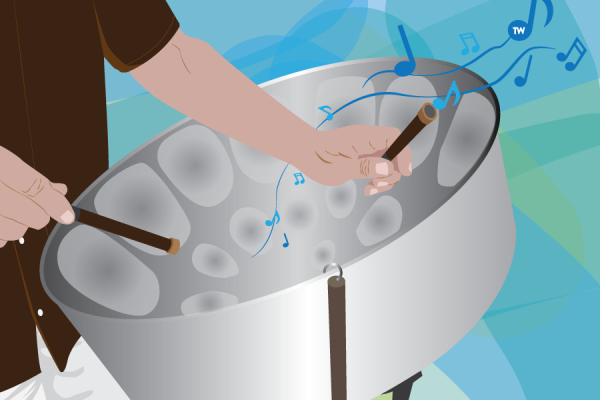 TW